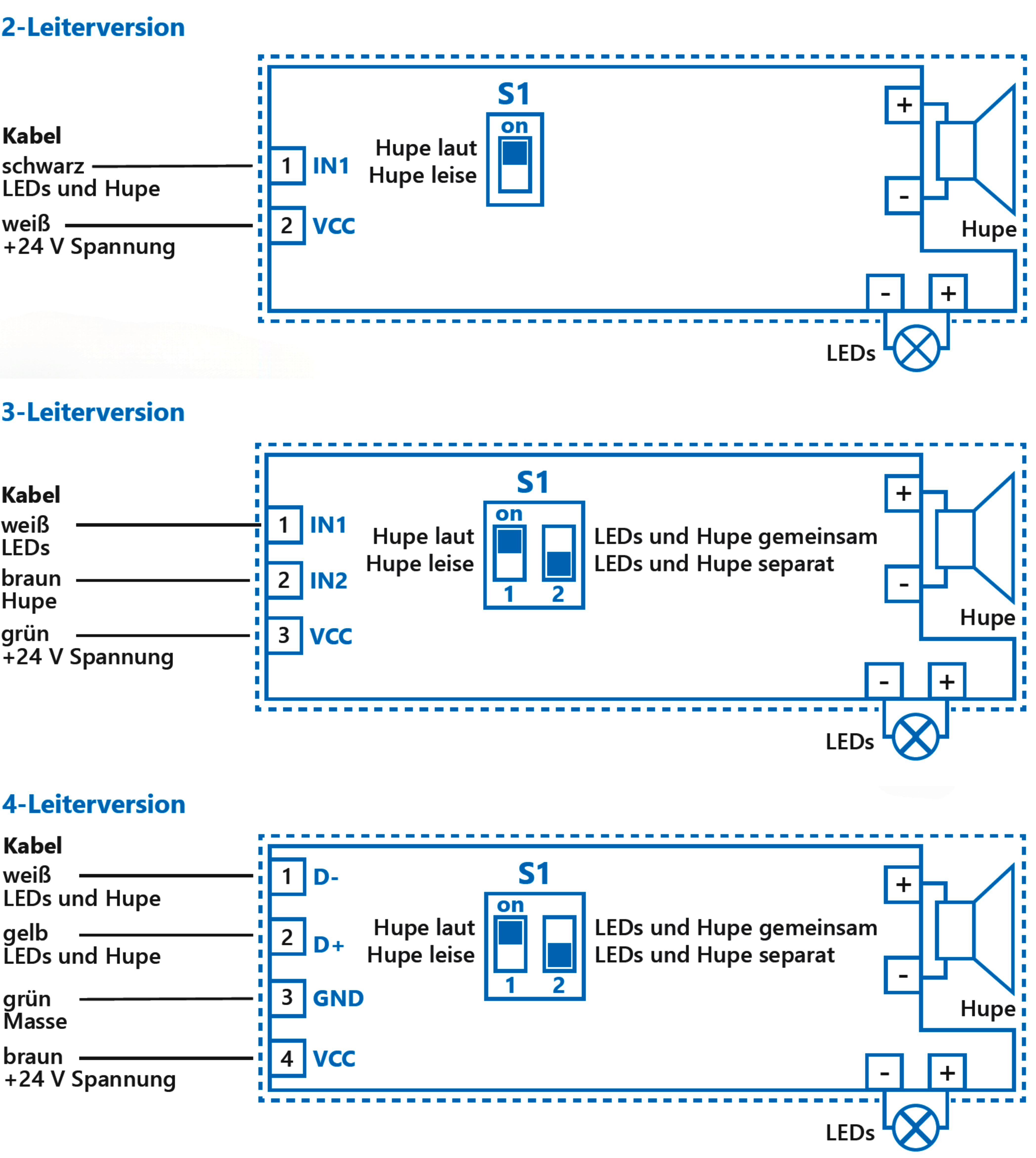 2-Leiterversion

Kabel
schwarz
LEDs und Hupe
weiß
+24 V Spannung

1 IN1
2 VCC

S1
on
Hupe laut
Hupe leise

+
-
Hupe
- +
LEDs

3-Leiterversion

Kabel
weiß
LEDs
braun
Hupe
grün
+24 V Spannung

1 IN1
2 IN2
3 VCC

S1
on
Hupe laut
Hupe leise
1 2
LEDs und Hupe gemeinsam
LEDs und Hupe separat

+
-
Hupe
- +
LEDs

4-Leiterversion

Kabel
weiß
LEDs und Hupe
gelb
LEDs und Hupe
grün
Masse
braun
+24 V Spannung

1 D-
2 D+
3 GND
4 VCC

S1
on
Hupe laut
Hupe leise
1 2
LEDs und Hupe gemeinsam
LEDs und Hupe separat

+
-
Hupe
- +
LEDs